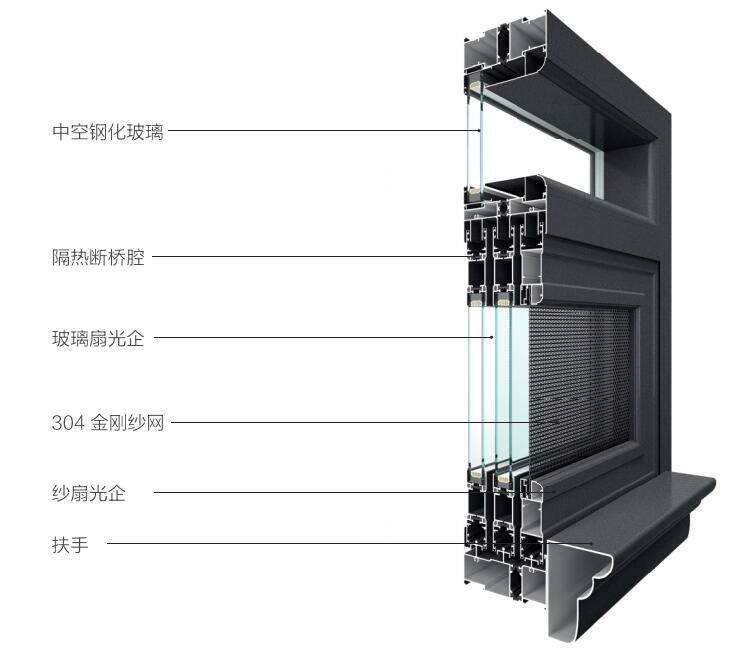 中空钢化玻璃

隔热断桥腔

玻璃扇光企

304 金刚纱网

纱扇光企

扶手